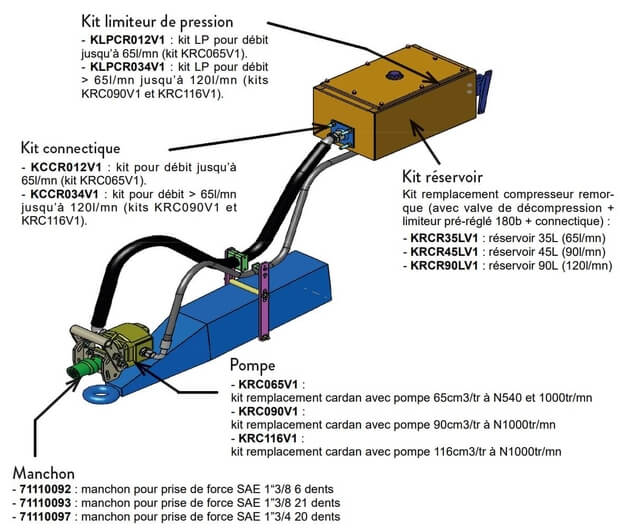 Kit limiteur de pression
- **KLPCR012V1** : kit LP pour débit jusqu'à 65l/mn (kit KRC065V1).
- **KLPCR034V1** : kit LP pour débit > 65l/mn jusqu'à 120l/mn (kits KRC090V1 et KRC116V1).

Kit connectique
- **KCCR012V1** : kit pour débit jusqu'à 65l/mn (kit KRC065V1).
- **KCCR034V1** : kit pour débit > 65l/mn jusqu'à 120l/mn (kits KRC090V1 et KRC116V1).

Kit réservoir
Kit remplacement compresseur remorque (avec valve de décompression + limiteur pré-réglé 180b + connectique) :
- **KRCR35LV1** : réservoir 35L (65l/mn)
- **KRCR45LV1** : réservoir 45L (90l/mn)
- **KRCR90LV1** : réservoir 90L (120l/mn)

Pompe
- **KRC065V1** :
kit remplacement cardan avec pompe 65cm3/tr à N540 et 1000tr/mn
- **KRC090V1** :
kit remplacement cardan avec pompe 90cm3/tr à N1000tr/mn
- **KRC116V1** :
kit remplacement cardan avec pompe 116cm3/tr à N1000tr/mn

Manchon
- **71110092** : manchon pour prise de force SAE 1"3/8 6 dents
- **71110093** : manchon pour prise de force SAE 1"3/8 21 dents
- **71110097** : manchon pour prise de force SAE 1"3/4 20 dents